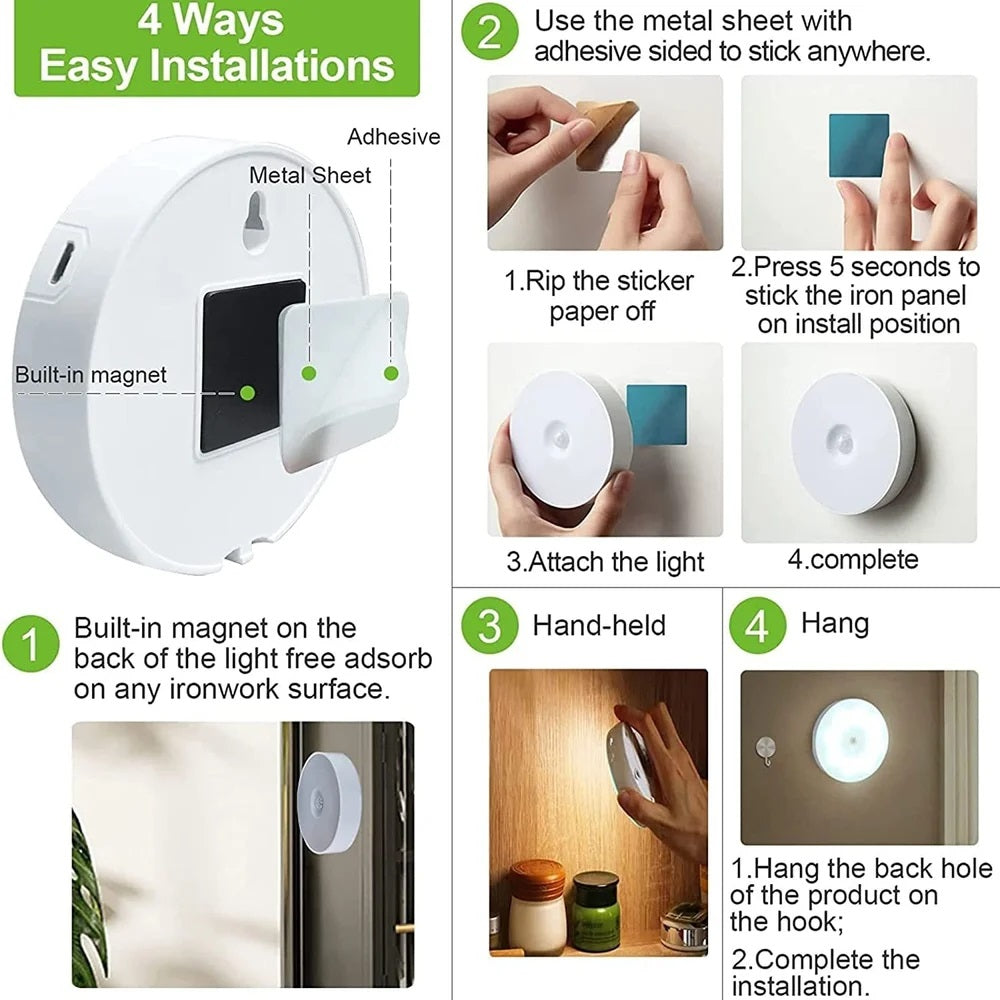 4 Ways
Easy Installations

Adhesive

Metal Sheet

Built-in magnet

1 Built-in magnet on the back of the light free adsorb on any ironwork surface.

2 Use the metal sheet with adhesive sided to stick anywhere.

1.Rip the sticker paper off

2.Press 5 seconds to stick the iron panel on install position

3.Attach the light

4.complete

3 Hand-held

4 Hang

1.Hang the back hole of the product on the hook;

2.Complete the installation.